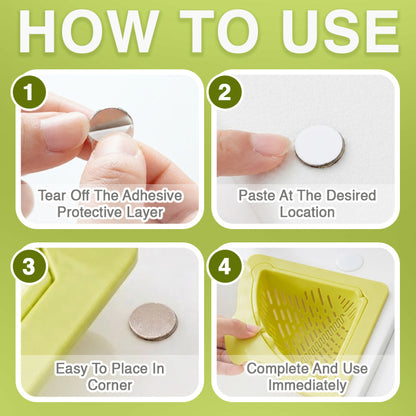 HOW TO USE

1
Tear Off The Adhesive Protective Layer

2
Paste At The Desired Location

3
Easy To Place In Corner

4
Complete And Use Immediately